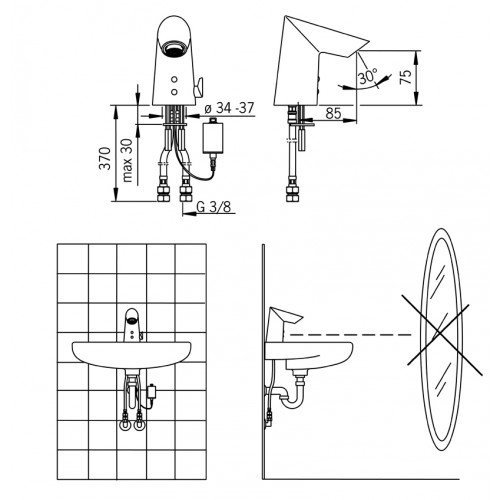 ø 34 -37
370
max 30
G 3/8
30°
75
85