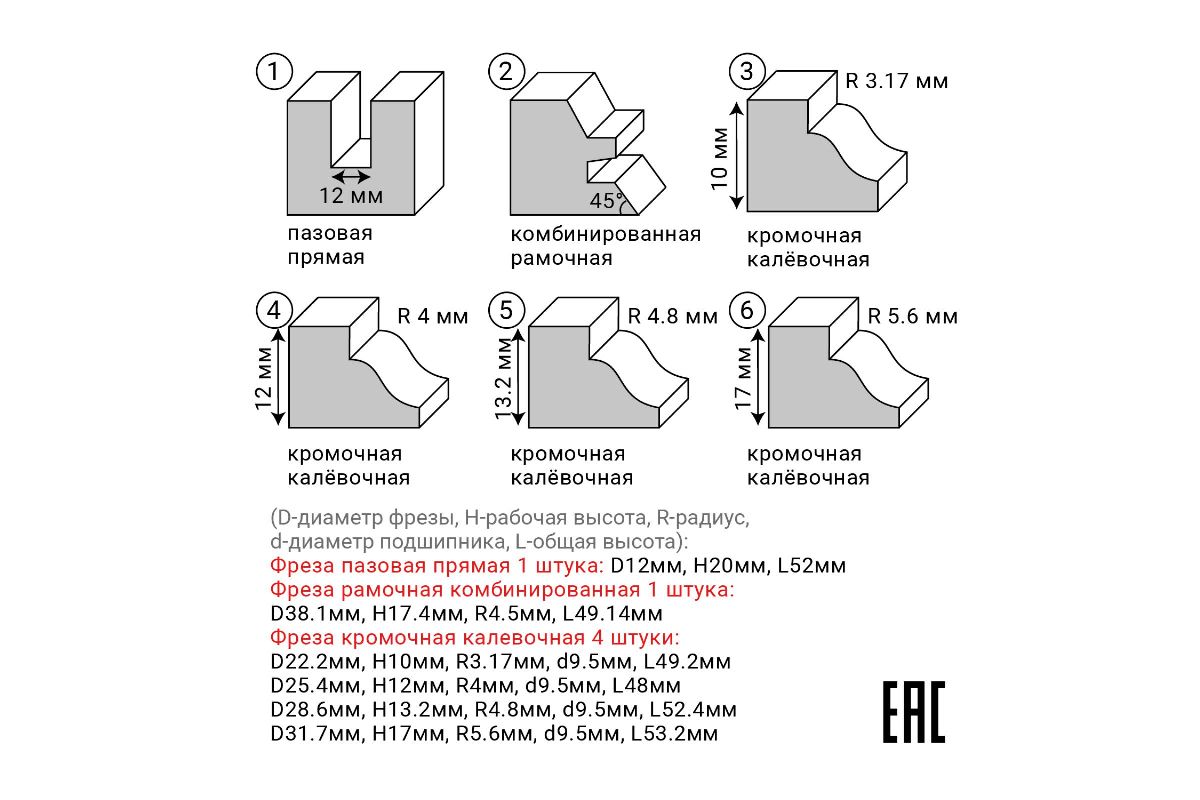 1
12 мм
пазовая прямая

2
45°
комбинированная рамочная

3
R 3.17 мм
10 мм
кромочная калёвочная

4
R 4 мм
12 мм
кромочная калёвочная

5
R 4.8 мм
13.2 мм
кромочная калёвочная

6
R 5.6 мм
17 мм
кромочная калёвочная

(D-диаметр фрезы, H-рабочая высота, R-радиус, d-диаметр подшипника, L-общая высота):
Фреза пазовая прямая 1 штука: D12мм, H20мм, L52мм
Фреза рамочная комбинированная 1 штука:
D38.1мм, H17.4мм, R4.5мм, L49.14мм
Фреза кромочная калевочная 4 штуки:
D22.2мм, H10мм, R3.17мм, d9.5мм, L49.2мм
D25.4мм, H12мм, R4мм, d9.5мм, L48мм
D28.6мм, H13.2мм, R4.8мм, d9.5мм, L52.4мм
D31.7мм, H17мм, R5.6мм, d9.5мм, L53.2мм

EAC