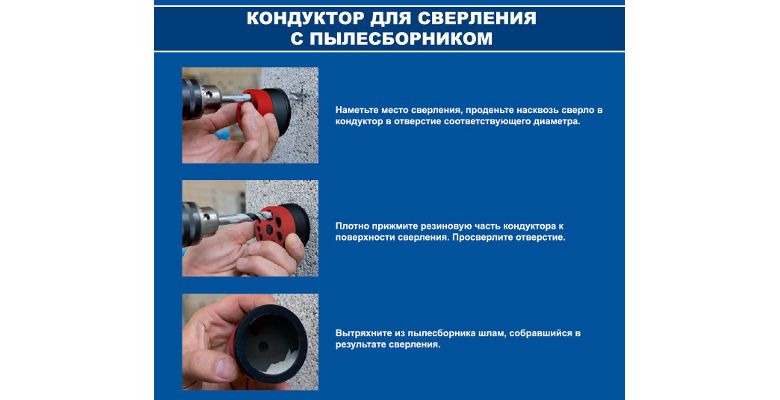 КОНДУКТОР ДЛЯ СВЕРЛЕНИЯ С ПЫЛЕСБОРНИКОМ

Наметьте место сверления, проденьте насквозь сверло в кондуктор в отверстие соответствующего диаметра.

Плотно прижмите резиновую часть кондуктора к поверхности сверления. Просверлите отверстие.

Вытряхните из пылесборника шлам, собравшийся в результате сверления.