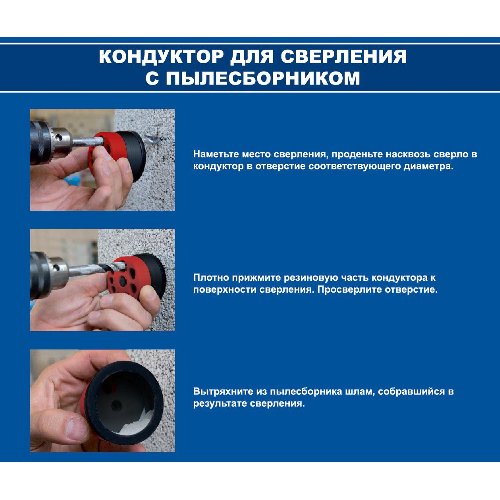 КОНДУКТОР ДЛЯ СВЕРЛЕНИЯ С ПЫЛЕСБОРНИКОМ

Наметьте место сверления, проденьте насквозь сверло в кондуктор в отверстие соответствующего диаметра.

Плотно прижмите резиновую часть кондуктора к поверхности сверления. Просверлите отверстие.

Вытряхните из пылесборника шлам, собравшийся в результате сверления.