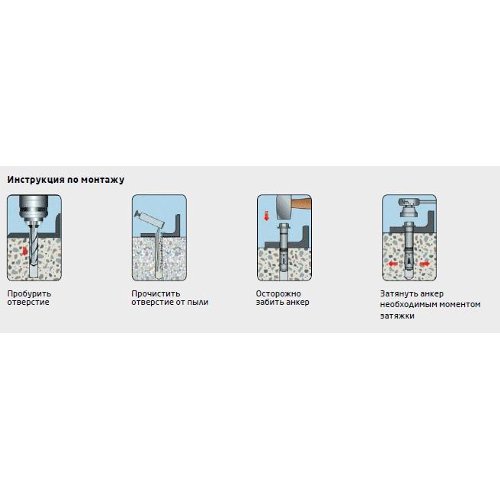 Инструкция по монтажу

Пробурить отверстие

Прочистить отверстие от пыли

Осторожно забить анкер

Затянуть анкер необходимым моментом затяжки