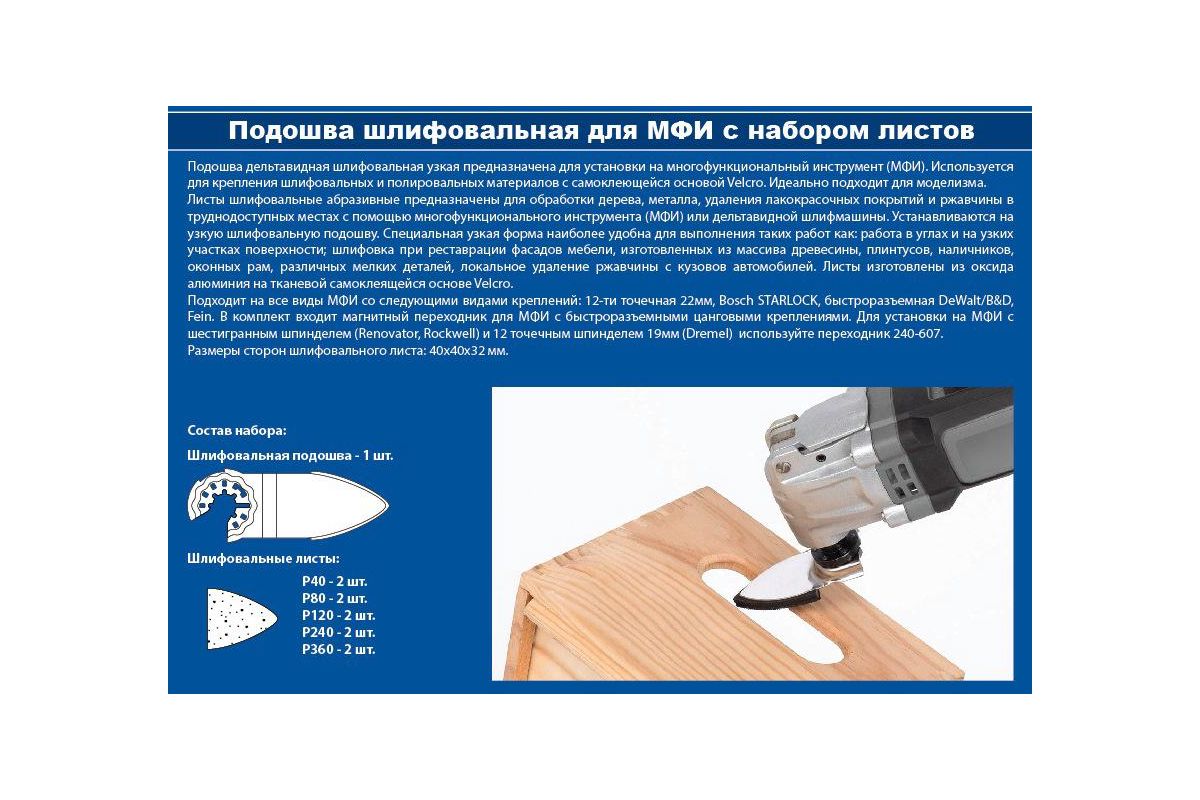 Подошва шлифовальная для МФИ с набором листов

Подошва дельтавидная шлифовальная узкая предназначена для установки на многофункциональный инструмент (МФИ). Используется для крепления шлифовальных и полировальных материалов с самоклеющейся основой Velcro. Идеально подходит для моделизма.
Листы шлифовальные абразивные предназначены для обработки дерева, металла, удаления лакокрасочных покрытий и ржавчины в труднодоступных местах с помощью многофункционального инструмента (МФИ) или дельтавидной шлифмашины. Устанавливаются на узкую шлифовальную подошву. Специальная узкая форма наиболее удобна для выполнения таких работ как: работа в углах и на узких участках поверхности; шлифовка при реставрации фасадов мебели, изготовленных из массива древесины, плинтусов, наличников, оконных рам, различных мелких деталей, локальное удаление ржавчины с кузовов автомобилей. Листы изготовлены из оксида алюминия на тканевой самоклеящейся основе Velcro.
Подходит на все виды МФИ со следующими видами креплений: 12-ти точечная 22мм, Bosch STARLOCK, быстроразъемная DeWalt/B&D, Fein. В комплект входит магнитный переходник для МФИ с быстроразъемными цанговыми креплениями. Для установки на МФИ с шестигранным шпинделем (Renovator, Rockwell) и 12 точечным шпинделем 19мм (Dremel) используйте переходник 240-607.
Размеры сторон шлифовального листа: 40х40х32 мм.

Состав набора:

Шлифовальная подошва - 1 шт.

Шлифовальные листы:
P40 - 2 шт.
P80 - 2 шт.
P120 - 2 шт.
P240 - 2 шт.
P360 - 2 шт.