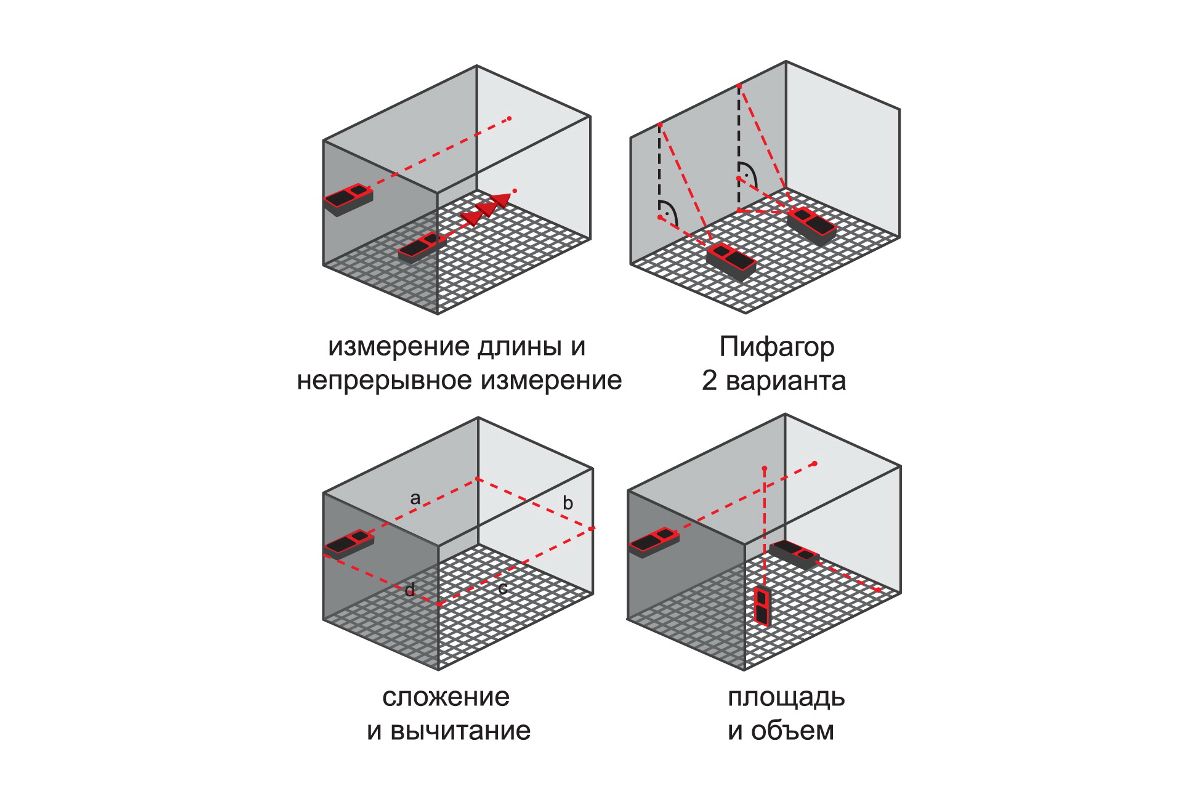 измерение длины и непрерывное измерение

Пифагор
2 варианта

a
b
d
c

сложение
и вычитание

площадь
и объем