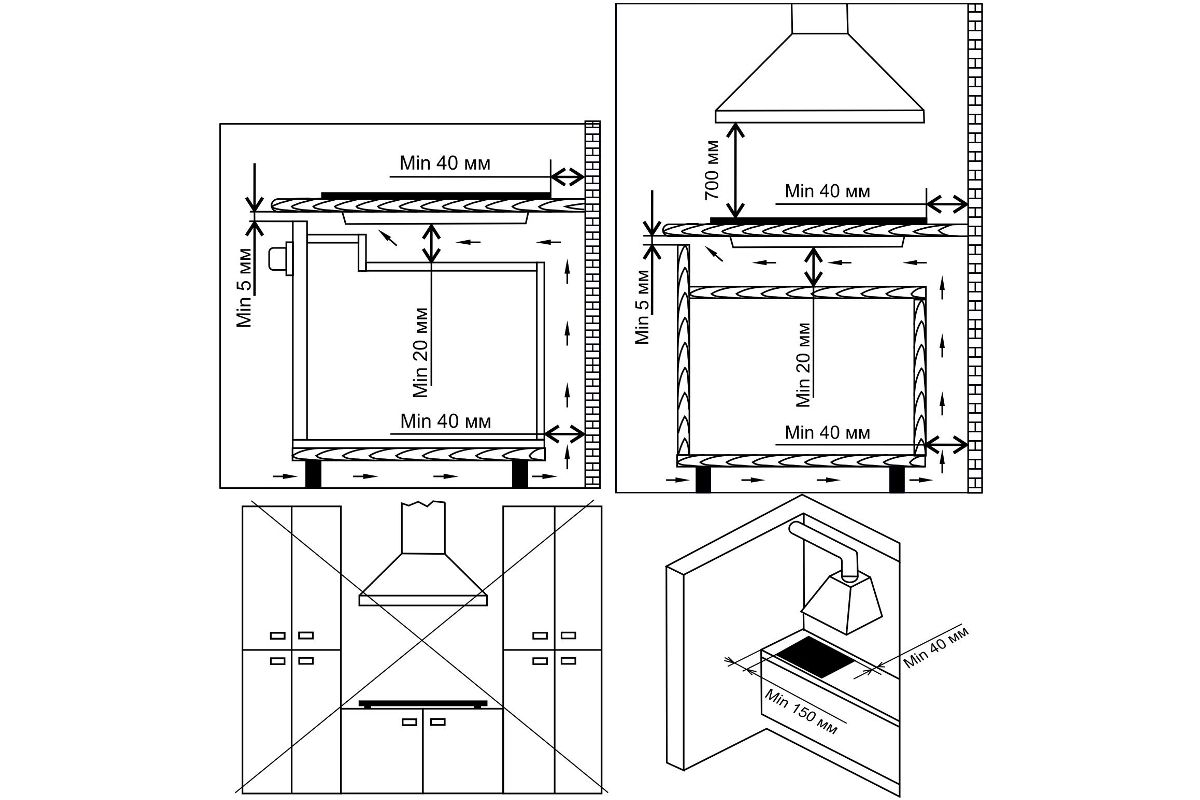 Min 40 мм
Min 5 мм
Min 20 мм
Min 40 мм

700 мм
Min 40 мм
Min 5 мм
Min 20 мм
Min 40 мм

Min 40 мм
Min 150 мм