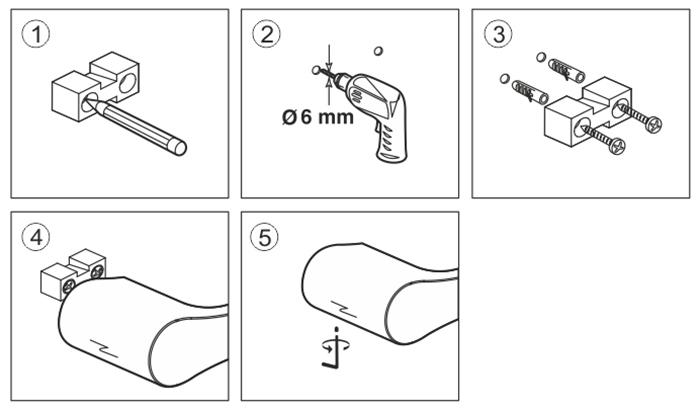 1

2

Ø 6 mm

3

4

5