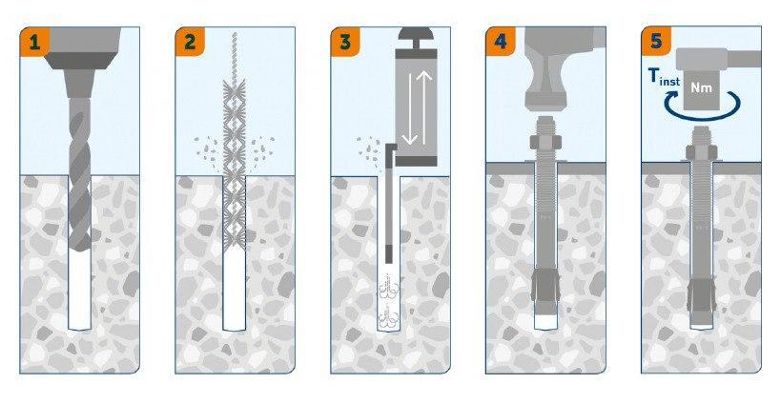 1

2

3

4

5

$T_{inst}$

Nm