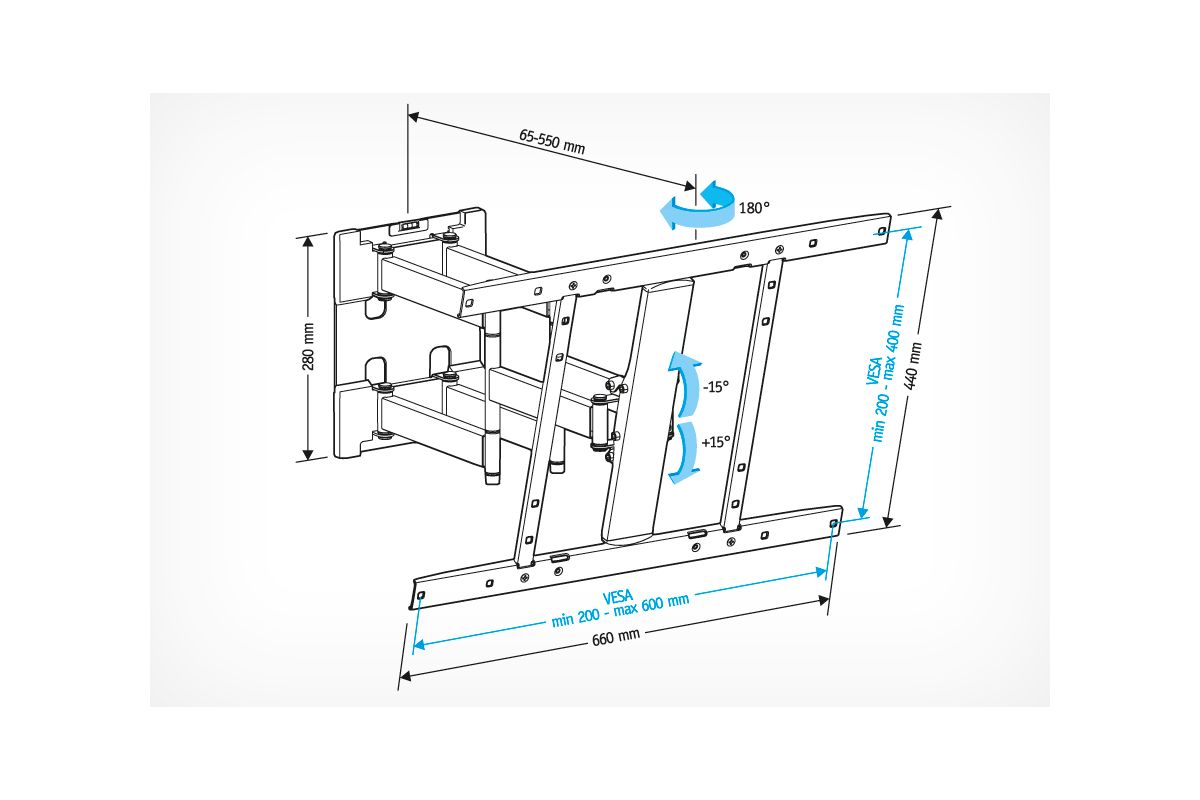 65-550 mm

180°

280 mm

-15°

+15°

VESA
min 200 - max 400 mm

440 mm

VESA
min 200 - max 600 mm

660 mm