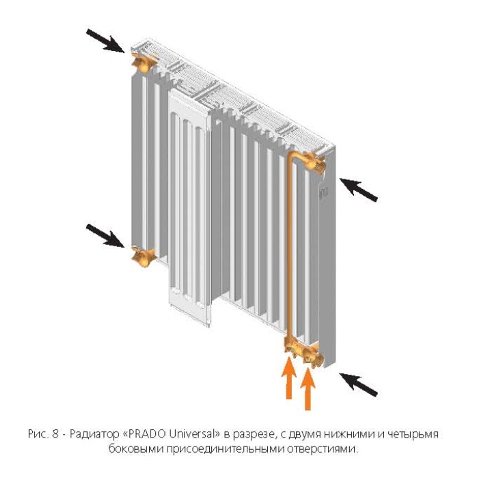 Рис. 8 - Радиатор «PRADO Universal» в разрезе, с двумя нижними и четырьмя боковыми присоединительными отверстиями.