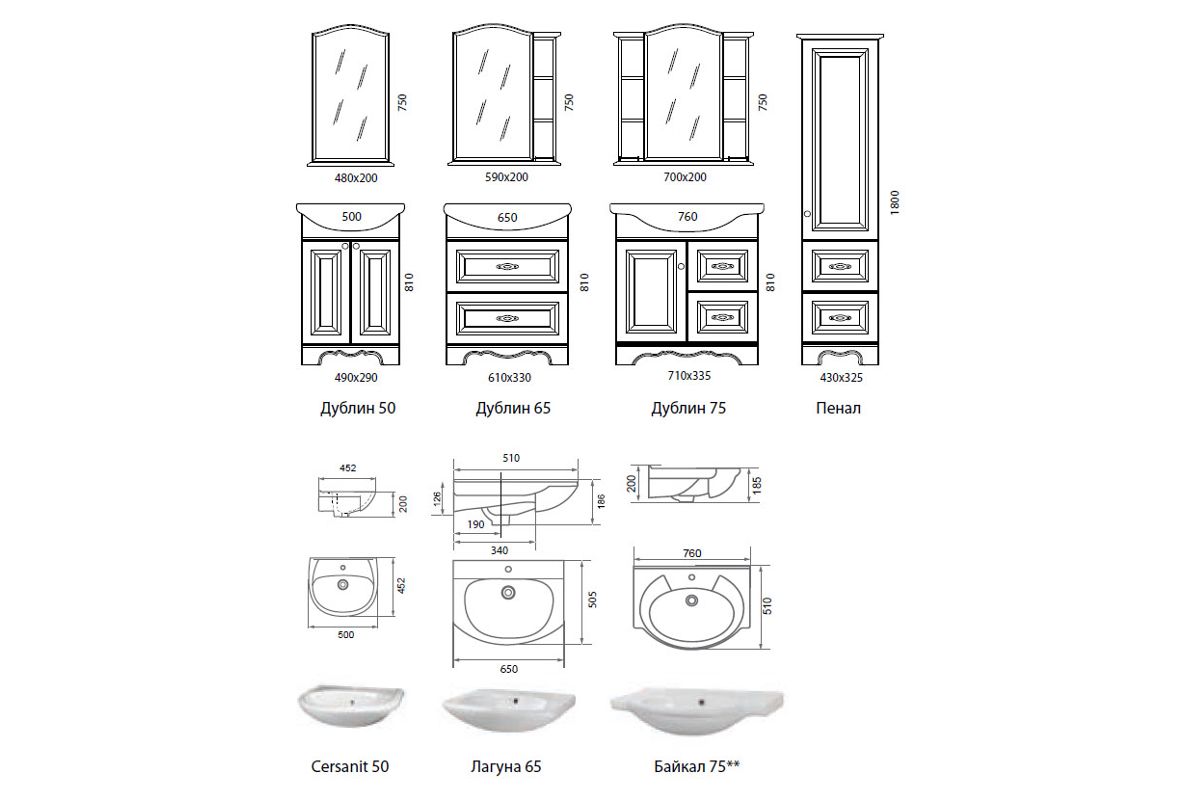 750
480x200
750
590x200
750
700x200
1800
500
810
490x290
650
810
610x330
760
810
710x335
430x325

Дублин 50
Дублин 65
Дублин 75
Пенал

452
200
510
126
186
190
340
200
185
452
500
505
650
760
510

Cersanit 50
Лагуна 65
Байкал 75**